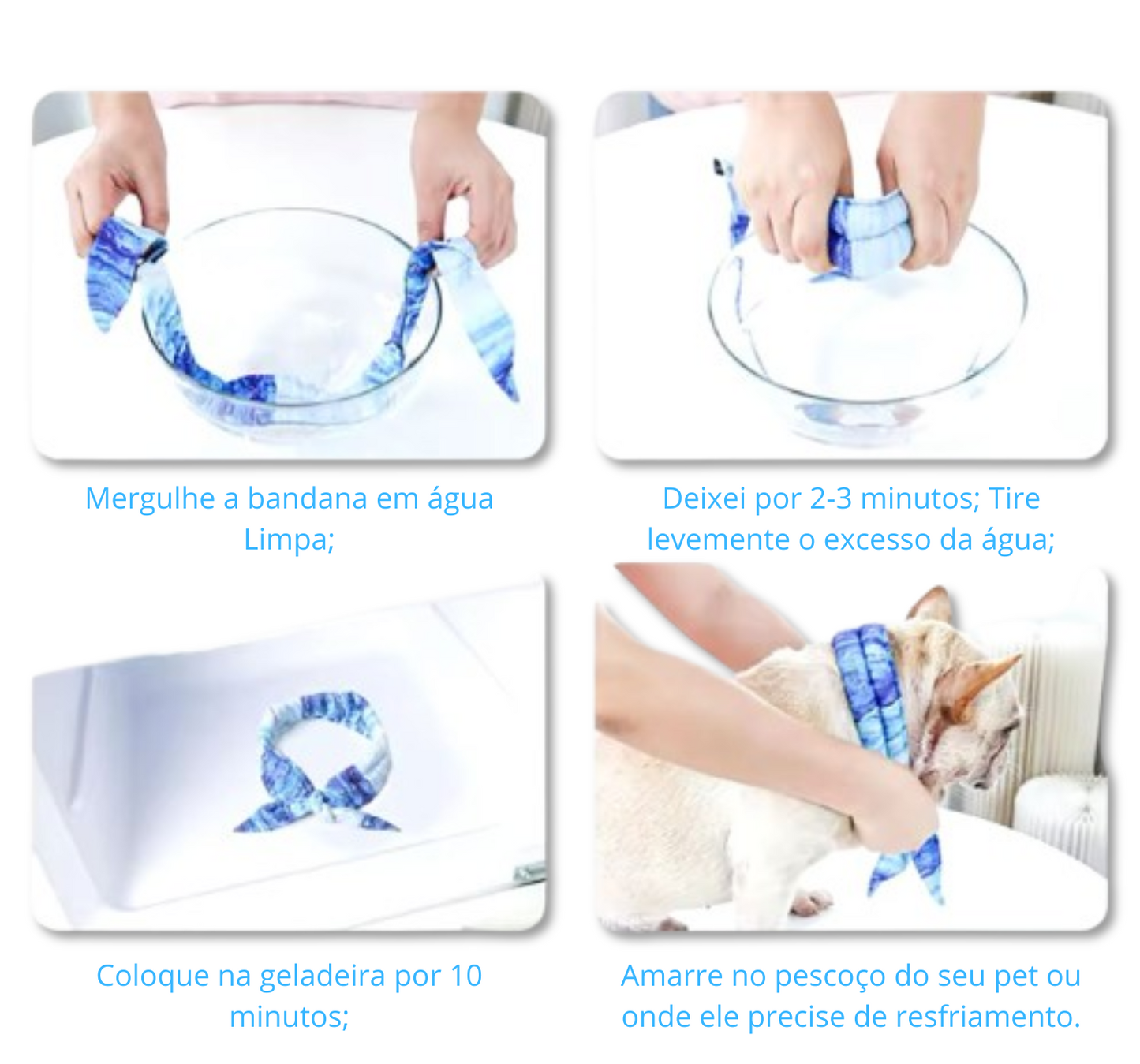 Mergulhe a bandana em água Limpa;

Deixei por 2-3 minutos; Tire levemente o excesso da água;

Coloque na geladeira por 10 minutos;

Amarre no pescoço do seu pet ou onde ele precise de resfriamento.